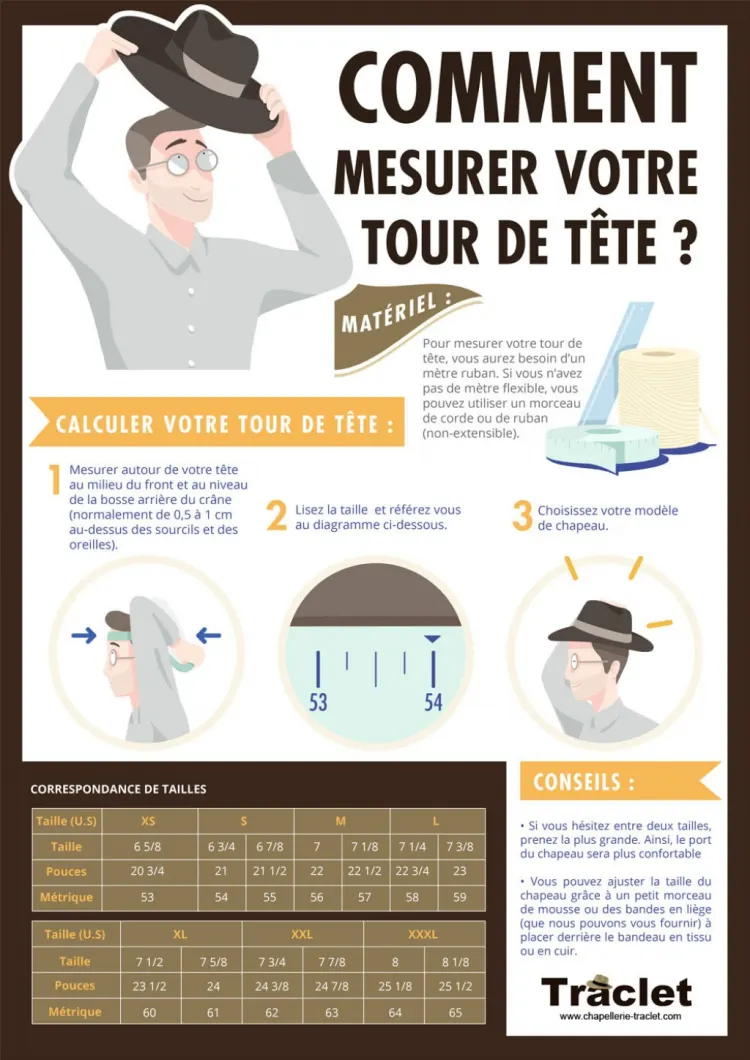 COMMENT MESURER VOTRE TOUR DE TÊTE ?

MATÉRIEL :

Pour mesurer votre tour de tête, vous aurez besoin d'un mètre ruban. Si vous n'avez pas de mètre flexible, vous pouvez utiliser un morceau de corde ou de ruban (non-extensible).

CALCULER VOTRE TOUR DE TÊTE :

1 Mesurer autour de votre tête au milieu du front et au niveau de la bosse arrière du crâne (normalement de 0,5 à 1 cm au-dessus des sourcils et des oreilles).

2 Lisez la taille et référez vous au diagramme ci-dessous.

3 Choisissez votre modèle de chapeau.

53 54

CORRESPONDANCE DE TAILLES

| Taille (U.S) | XS | S | | M | | L | |
|---|---|---|---|---|---|---|---|
| Taille | 6 5/8 | 6 3/4 | 6 7/8 | 7 | 7 1/8 | 7 1/4 | 7 3/8 |
| Pouces | 20 3/4 | 21 | 21 1/2 | 22 | 22 1/2 | 22 3/4 | 23 |
| Métrique | 53 | 54 | 55 | 56 | 57 | 58 | 59 |

| Taille (U.S) | XL | | XXL | | XXXL | |
|---|---|---|---|---|---|---|
| Taille | 7 1/2 | 7 5/8 | 7 3/4 | 7 7/8 | 8 | 8 1/8 |
| Pouces | 23 1/2 | 24 | 24 3/8 | 24 7/8 | 25 1/8 | 25 1/2 |
| Métrique | 60 | 61 | 62 | 63 | 64 | 65 |

CONSEILS :

• Si vous hésitez entre deux tailles, prenez la plus grande. Ainsi, le port du chapeau sera plus confortable

• Vous pouvez ajuster la taille du chapeau grâce à un petit morceau de mousse ou des bandes en liège (que nous pouvons vous fournir) à placer derrière le bandeau en tissu ou en cuir.

Traclet
www.chapellerie-traclet.com